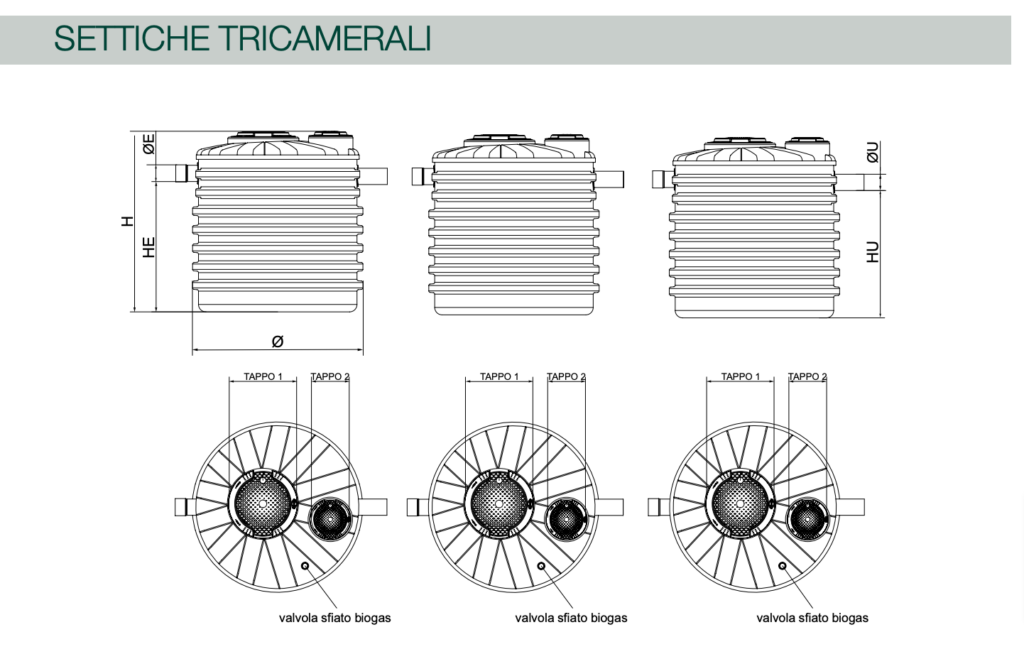 SETTICHE TRICAMERALI

ØE
H
HE
Ø

ØU
HU

TAPPO 1
TAPPO 2
valvola sfiato biogas

TAPPO 1
TAPPO 2
valvola sfiato biogas

TAPPO 1
TAPPO 2
valvola sfiato biogas